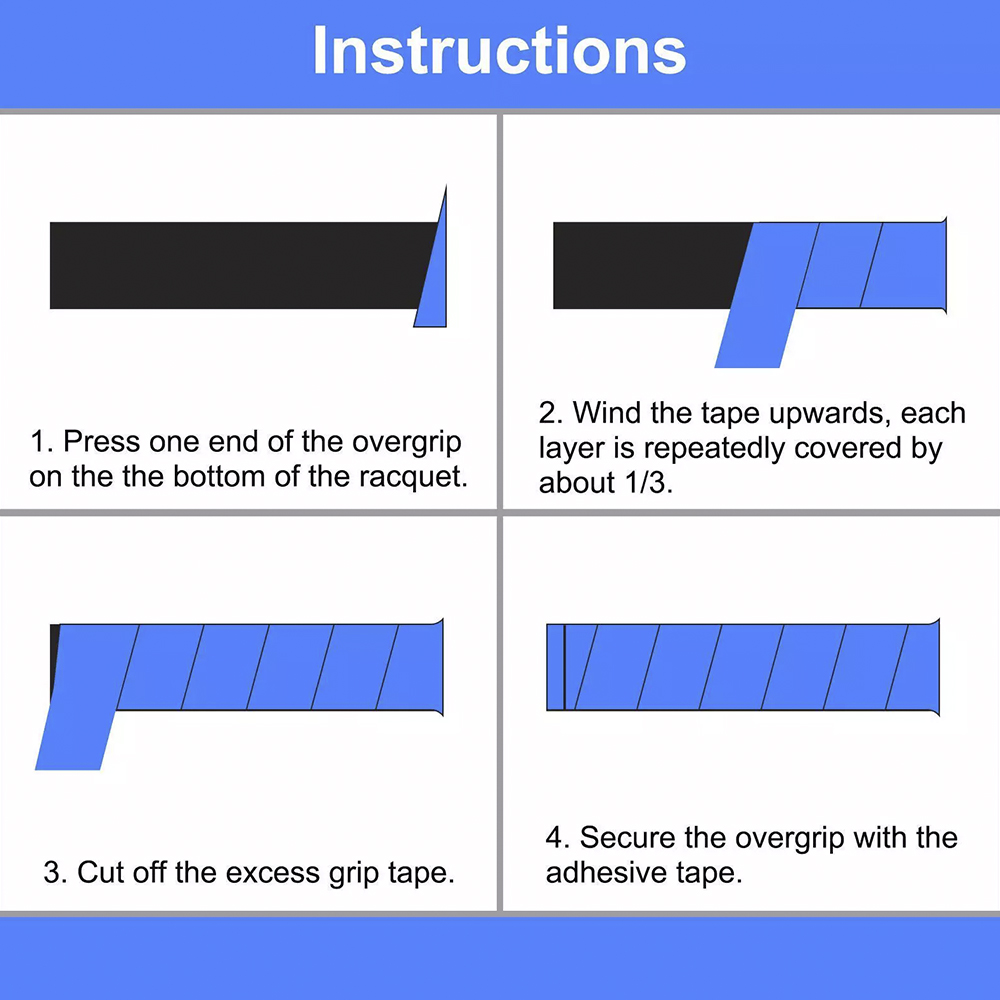 Instructions

1. Press one end of the overgrip on the the bottom of the racquet.

2. Wind the tape upwards, each layer is repeatedly covered by about 1/3.

3. Cut off the excess grip tape.

4. Secure the overgrip with the adhesive tape.